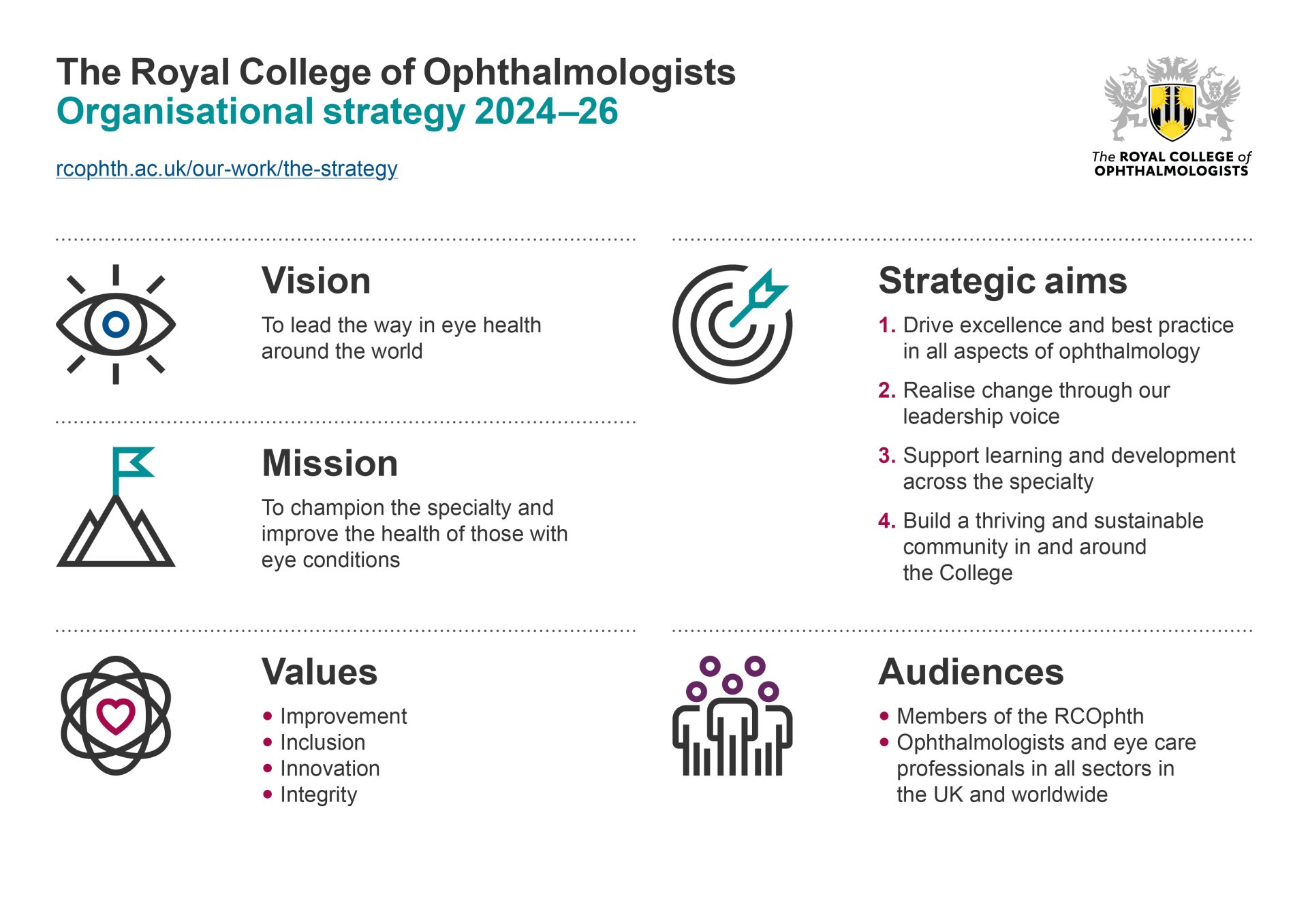 The Royal College of Ophthalmologists
Organisational strategy 2024–26

rcophth.ac.uk/our-work/the-strategy

The ROYAL COLLEGE of OPHTHALMOLOGISTS

Vision

To lead the way in eye health around the world

Mission

To champion the specialty and improve the health of those with eye conditions

Values

• Improvement
• Inclusion
• Innovation
• Integrity

Strategic aims

1. Drive excellence and best practice in all aspects of ophthalmology
2. Realise change through our leadership voice
3. Support learning and development across the specialty
4. Build a thriving and sustainable community in and around the College

Audiences

• Members of the RCOphth
• Ophthalmologists and eye care professionals in all sectors in the UK and worldwide